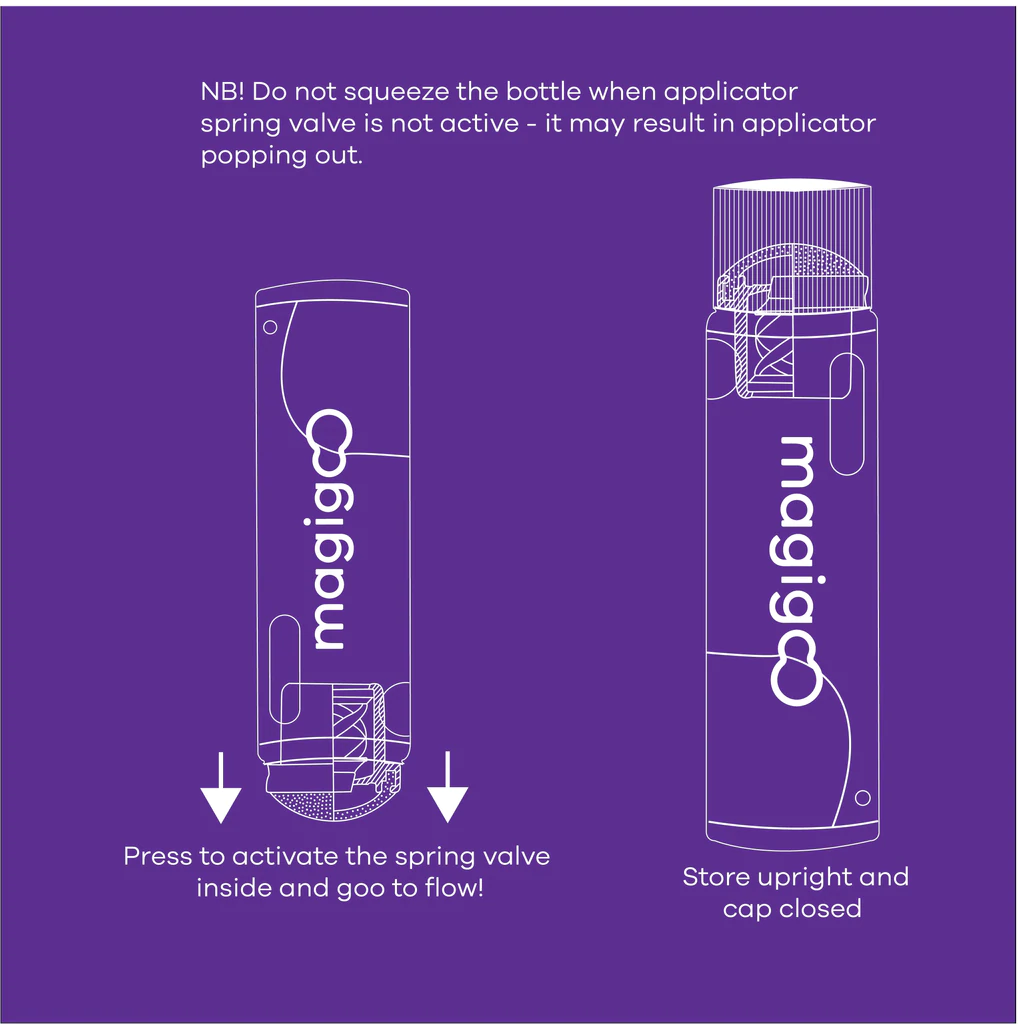 NB! Do not squeeze the bottle when applicator spring valve is not active - it may result in applicator popping out.

magigoo

Press to activate the spring valve inside and goo to flow!

magigoo

Store upright and cap closed